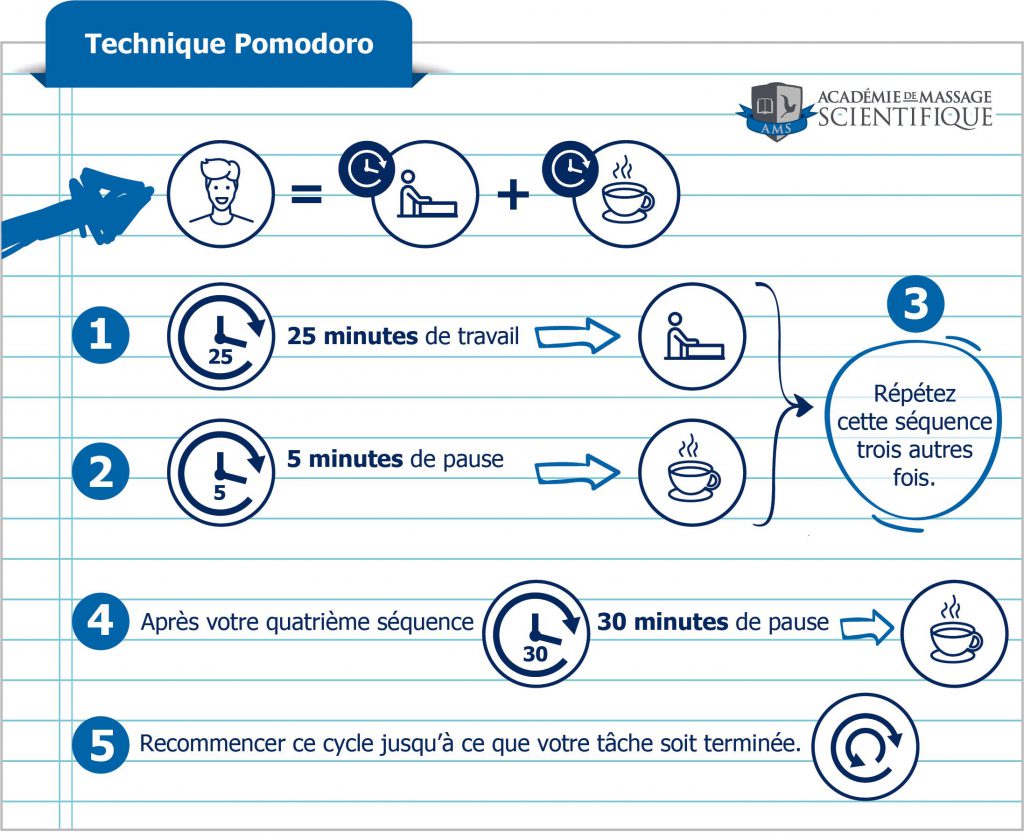 Technique Pomodoro

ACADÉMIE DE MASSAGE SCIENTIFIQUE
AMS

=
+

1
25
25 minutes de travail

2
5
5 minutes de pause

3
Répétez cette séquence trois autres fois.

4
Après votre quatrième séquence
30
30 minutes de pause

5
Recommencer ce cycle jusqu'à ce que votre tâche soit terminée.